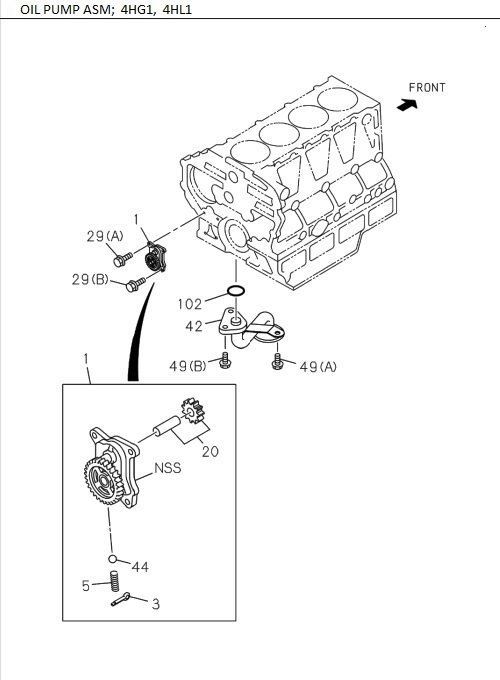 OIL PUMP ASM; 4HG1, 4HL1

FRONT

1
29(A)
29(B)
102
42
49(B)
49(A)

1
20
NSS
44
5
3